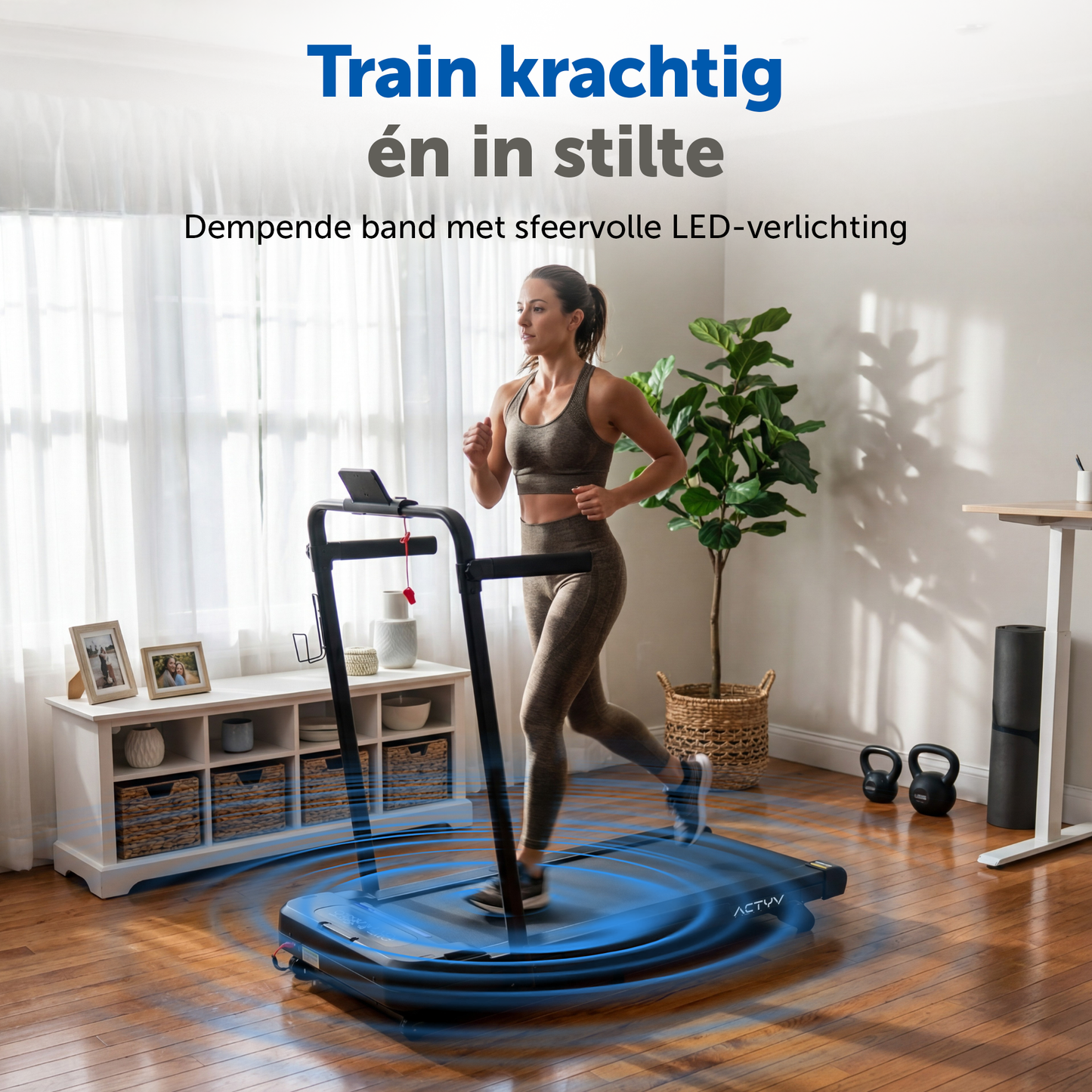 Train krachtig
én in stilte

Dempende band met sfeervolle LED-verlichting

ACTYV