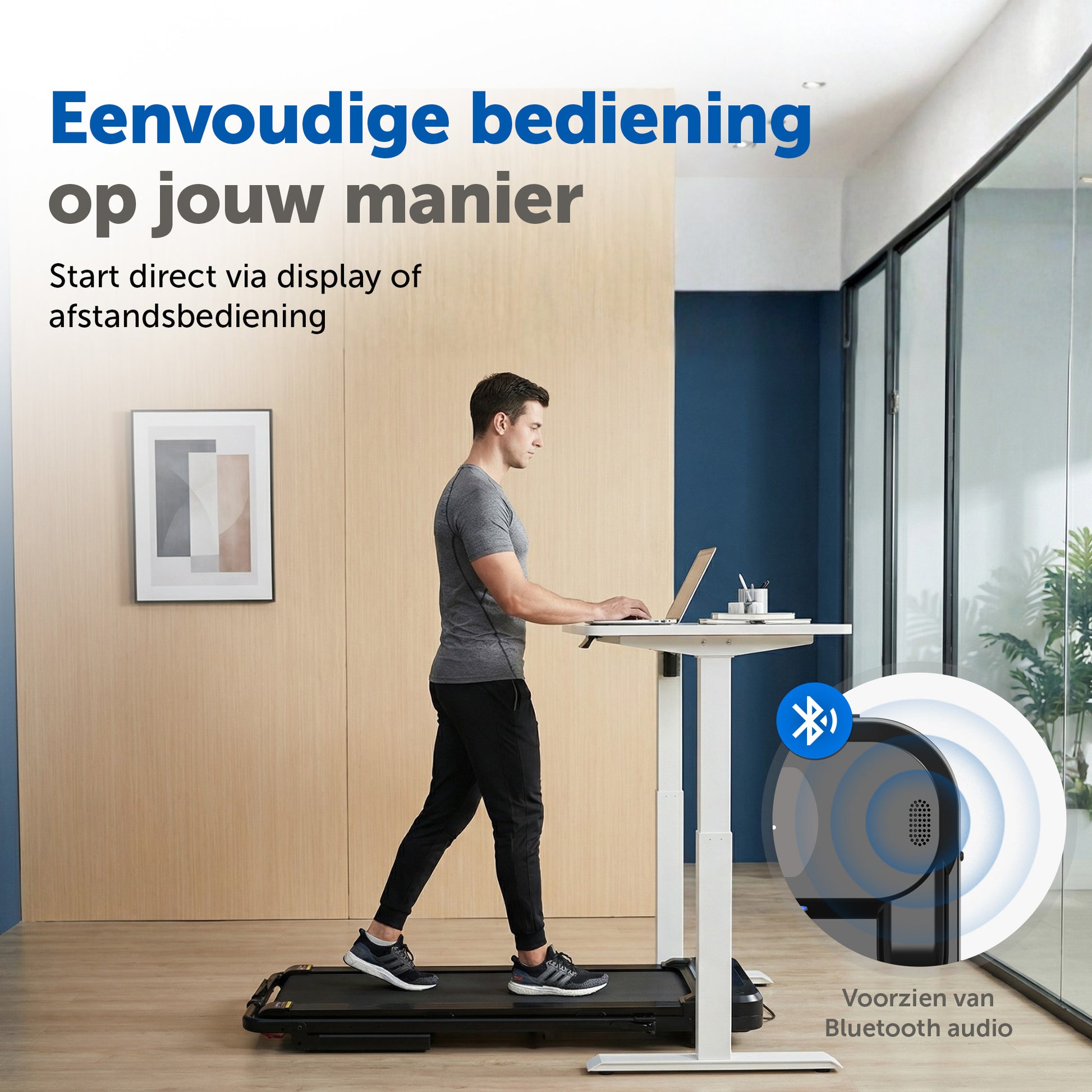 Eenvoudige bediening op jouw manier

Start direct via display of afstandsbediening

Voorzien van Bluetooth audio