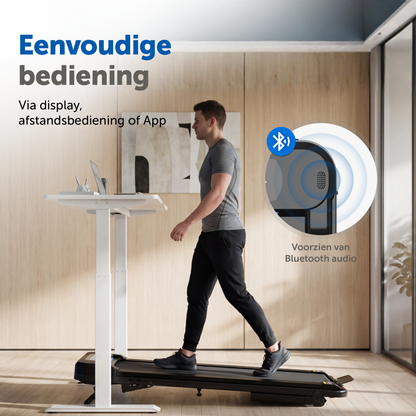 Eenvoudige bediening

Via display, afstandsbediening of App

Voorzien van Bluetooth audio