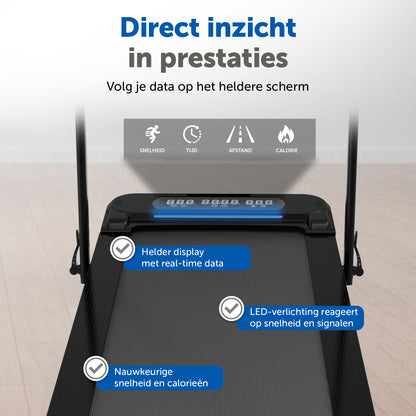 Direct inzicht in prestaties

Volg je data op het heldere scherm

SNELHEID
TIJD
AFSTAND
CALORIE

888 8888 888

Helder display met real-time data

LED-verlichting reageert op snelheid en signalen

Nauwkeurige snelheid en calorieën